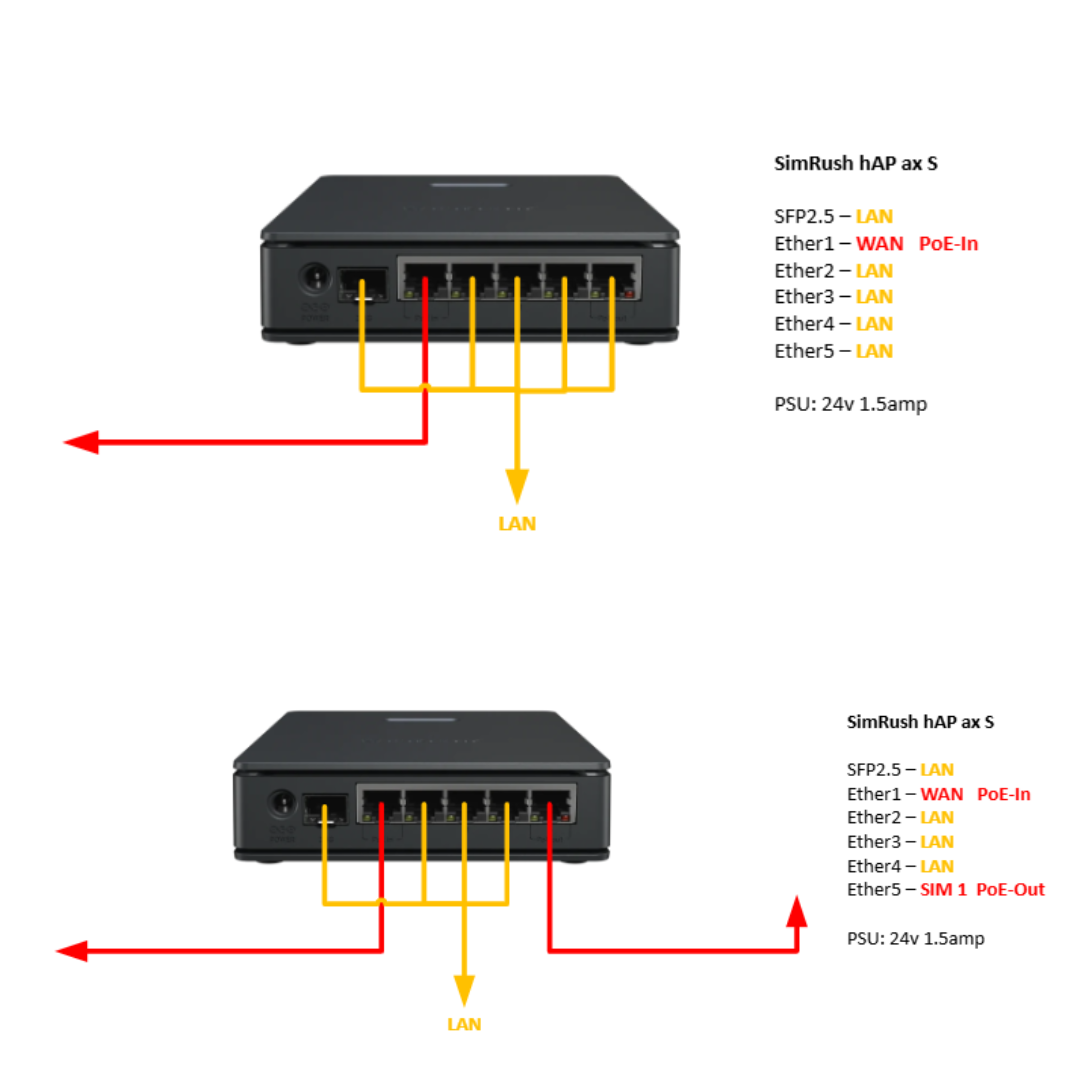 SimRush hAP ax S

SFP2.5 – LAN
Ether1 – WAN PoE-In
Ether2 – LAN
Ether3 – LAN
Ether4 – LAN
Ether5 – LAN

PSU: 24v 1.5amp

LAN

SimRush hAP ax S

SFP2.5 – LAN
Ether1 – WAN PoE-In
Ether2 – LAN
Ether3 – LAN
Ether4 – LAN
Ether5 – SIM 1 PoE-Out

PSU: 24v 1.5amp

LAN